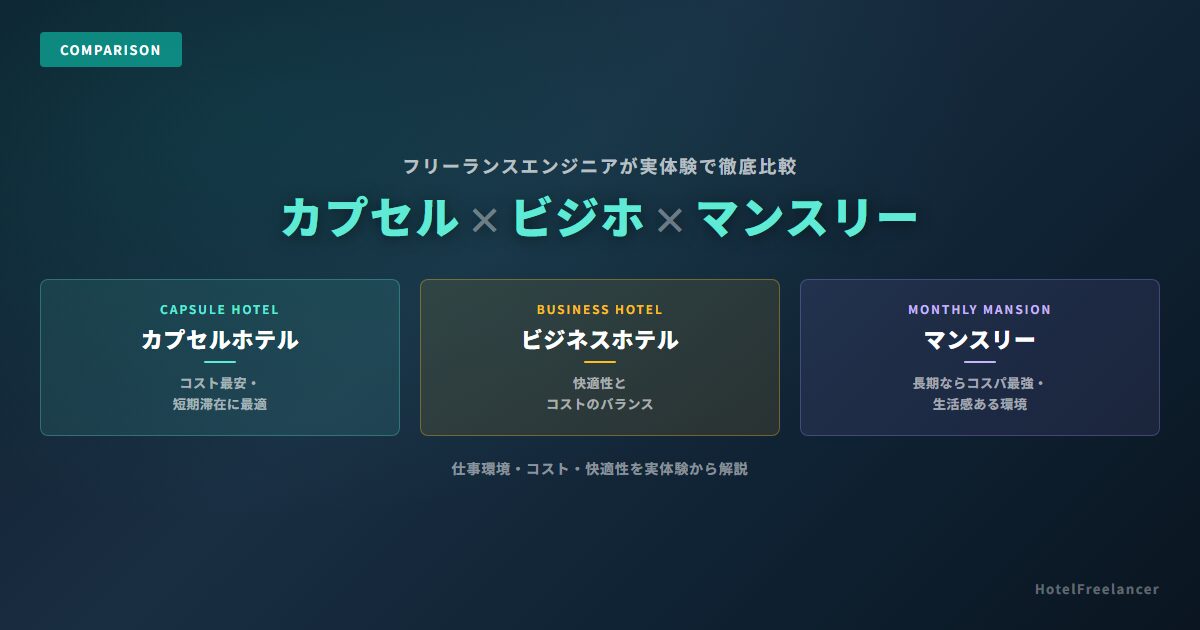 COMPARISON

フリーランスエンジニアが実体験で徹底比較

カプセル × ビジホ × マンスリー

CAPSULE HOTEL
カプセルホテル
コスト最安・
短期滞在に最適

BUSINESS HOTEL
ビジネスホテル
快適性と
コストのバランス

MONTHLY MANSION
マンスリー
長期ならコスパ最強・
生活感ある環境

仕事環境・コスト・快適性を実体験から解説

HotelFreelancer